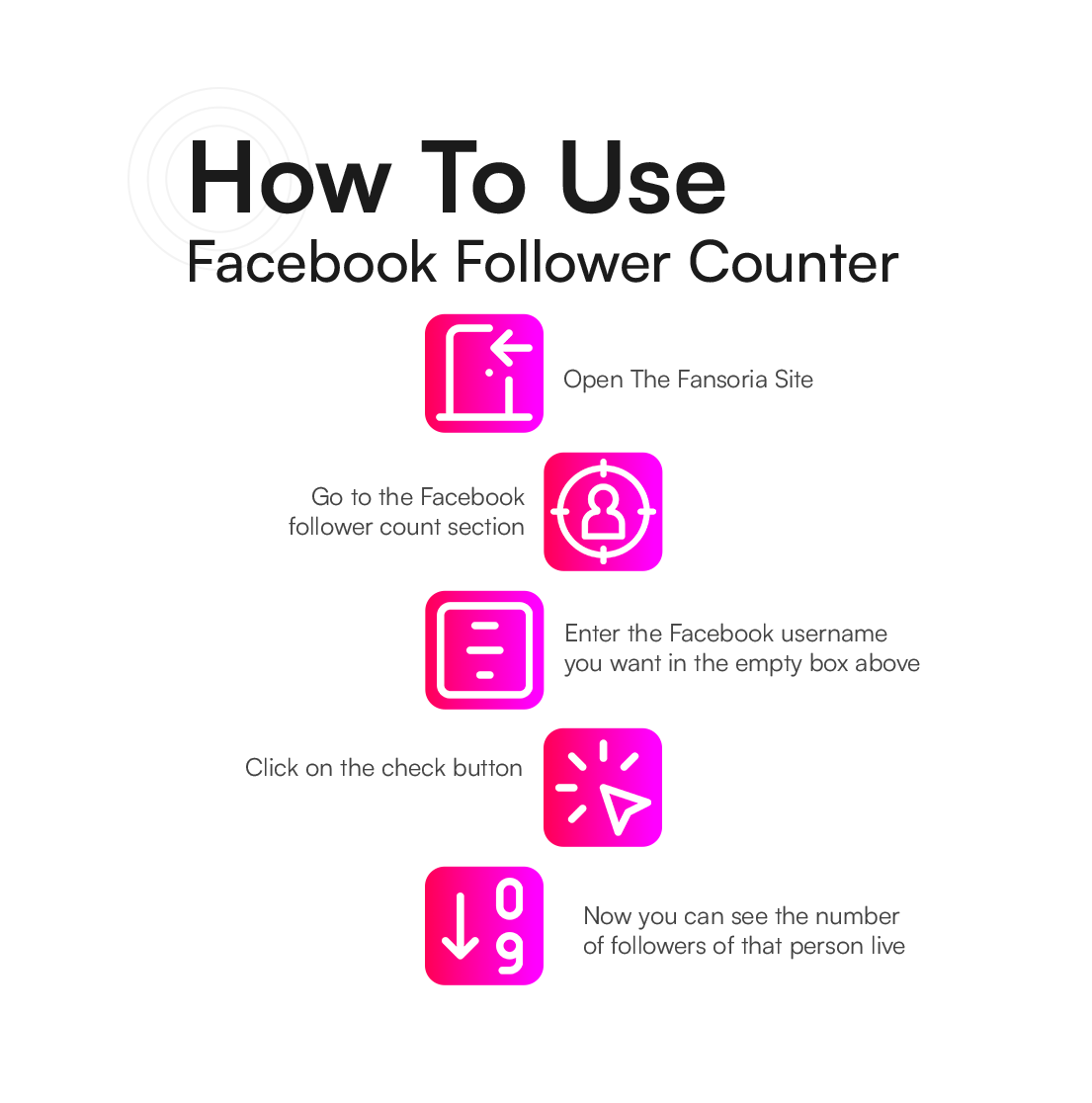 How To Use
Facebook Follower Counter

Open The Fansoria Site

Go to the Facebook follower count section

Enter the Facebook username you want in the empty box above

Click on the check button

0
9

Now you can see the number of followers of that person live